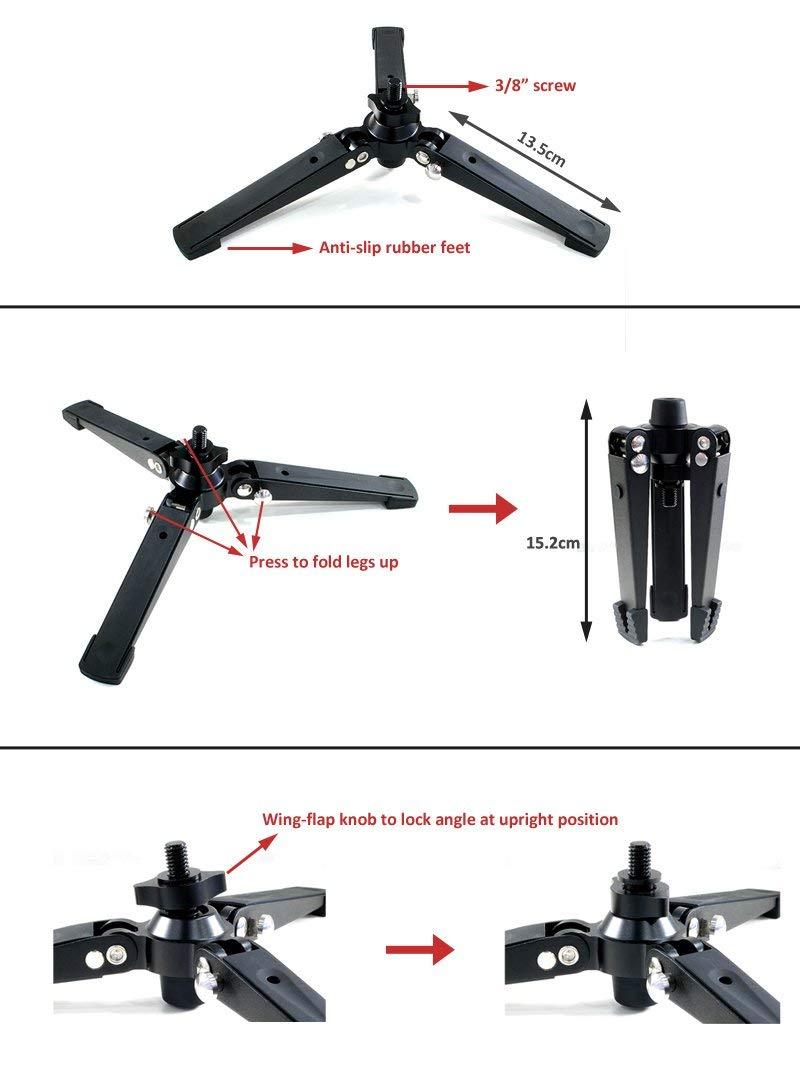 3/8" screw

13.5cm

Anti-slip rubber feet

Press to fold legs up

15.2cm

Wing-flap knob to lock angle at upright position